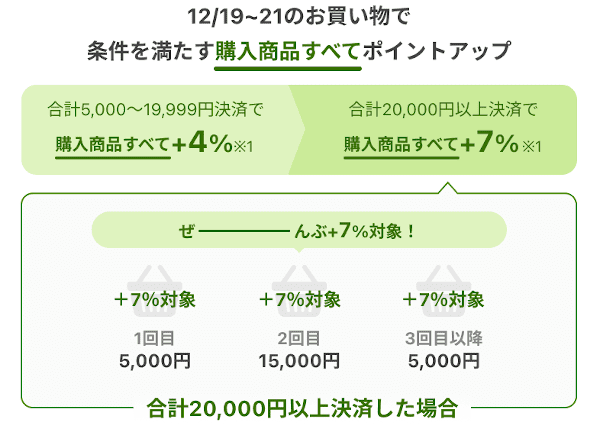 12/19~21のお買い物で
条件を満たす購入商品すべてポイントアップ

合計5,000～19,999円決済で
購入商品すべて+4%※1

合計20,000円以上決済で
購入商品すべて+7%※1

ぜ————んぶ+7%対象！

＋7%対象
1回目
5,000円

＋7%対象
2回目
15,000円

＋7%対象
3回目以降
5,000円

合計20,000円以上決済した場合